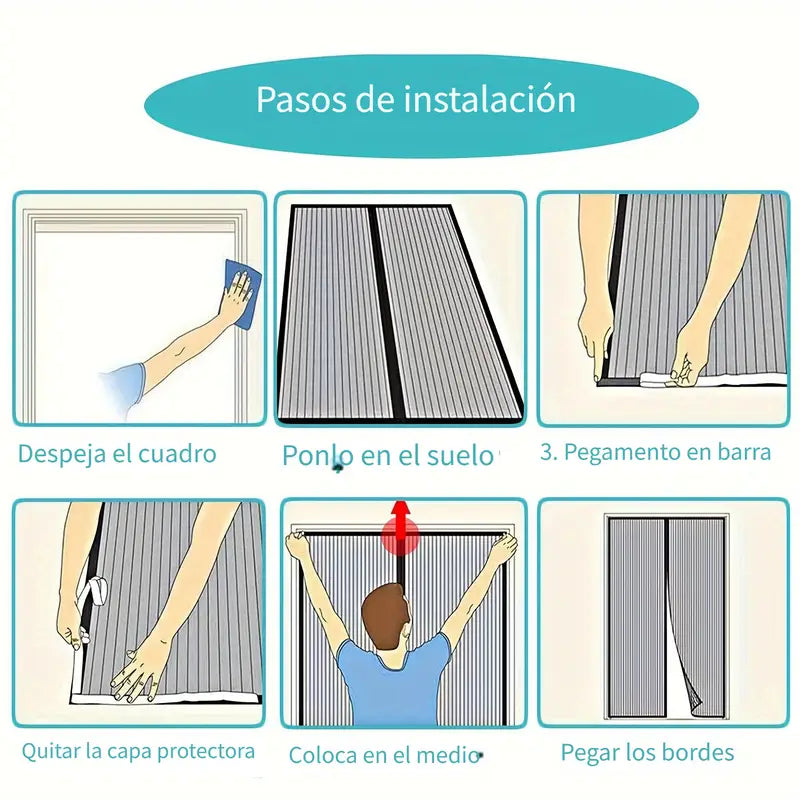 Pasos de instalación

Despeja el cuadro

Ponlo en el suelo

3. Pegamento en barra

Quitar la capa protectora

Coloca en el medio

Pegar los bordes