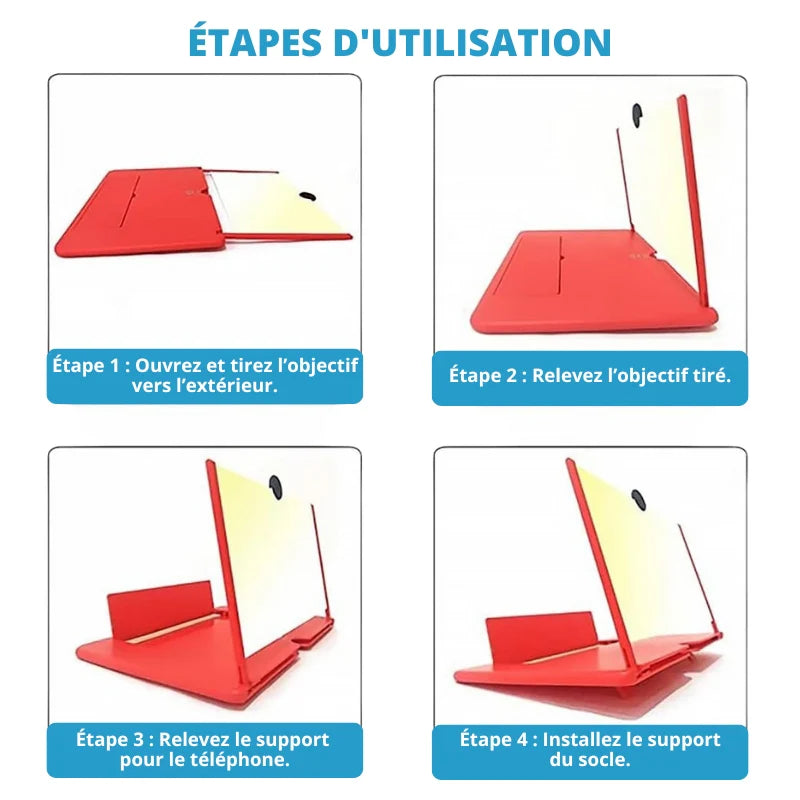 ÉTAPES D'UTILISATION

Étape 1 : Ouvrez et tirez l'objectif vers l'extérieur.

Étape 2 : Relevez l'objectif tiré.

Étape 3 : Relevez le support pour le téléphone.

Étape 4 : Installez le support du socle.