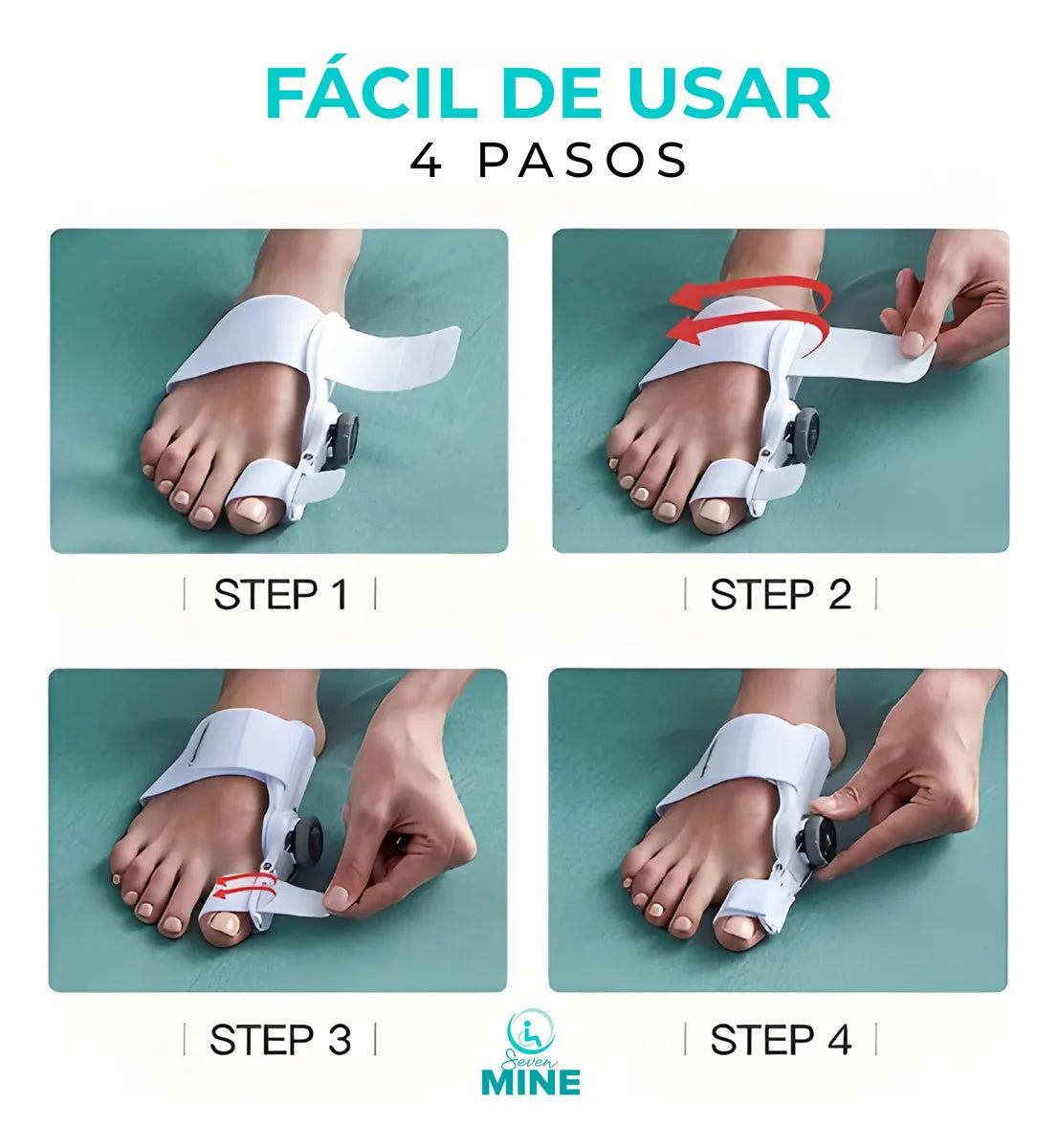 FÁCIL DE USAR
4 PASOS

| STEP 1 |

| STEP 2 |

| STEP 3 |

| STEP 4 |

Seven
MINE