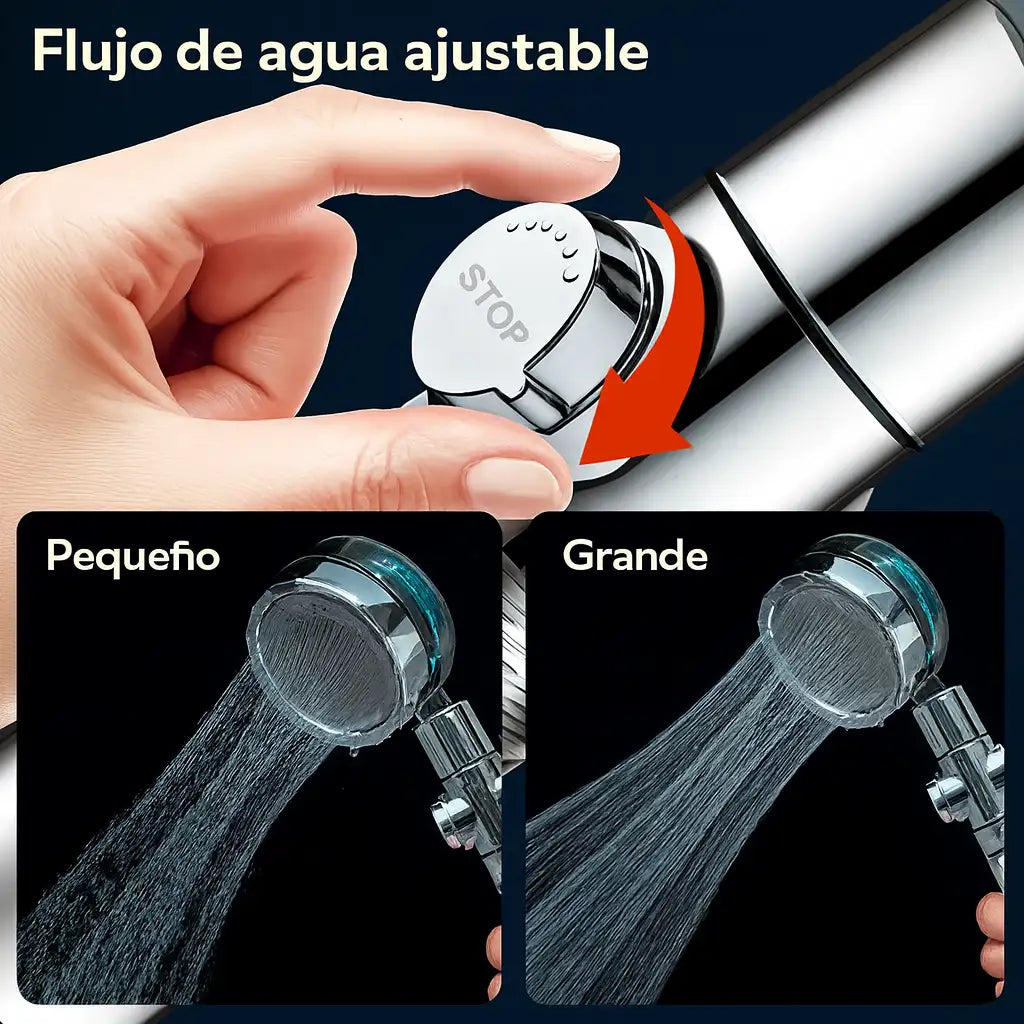 Flujo de agua ajustable

STOP

Pequefio

Grande