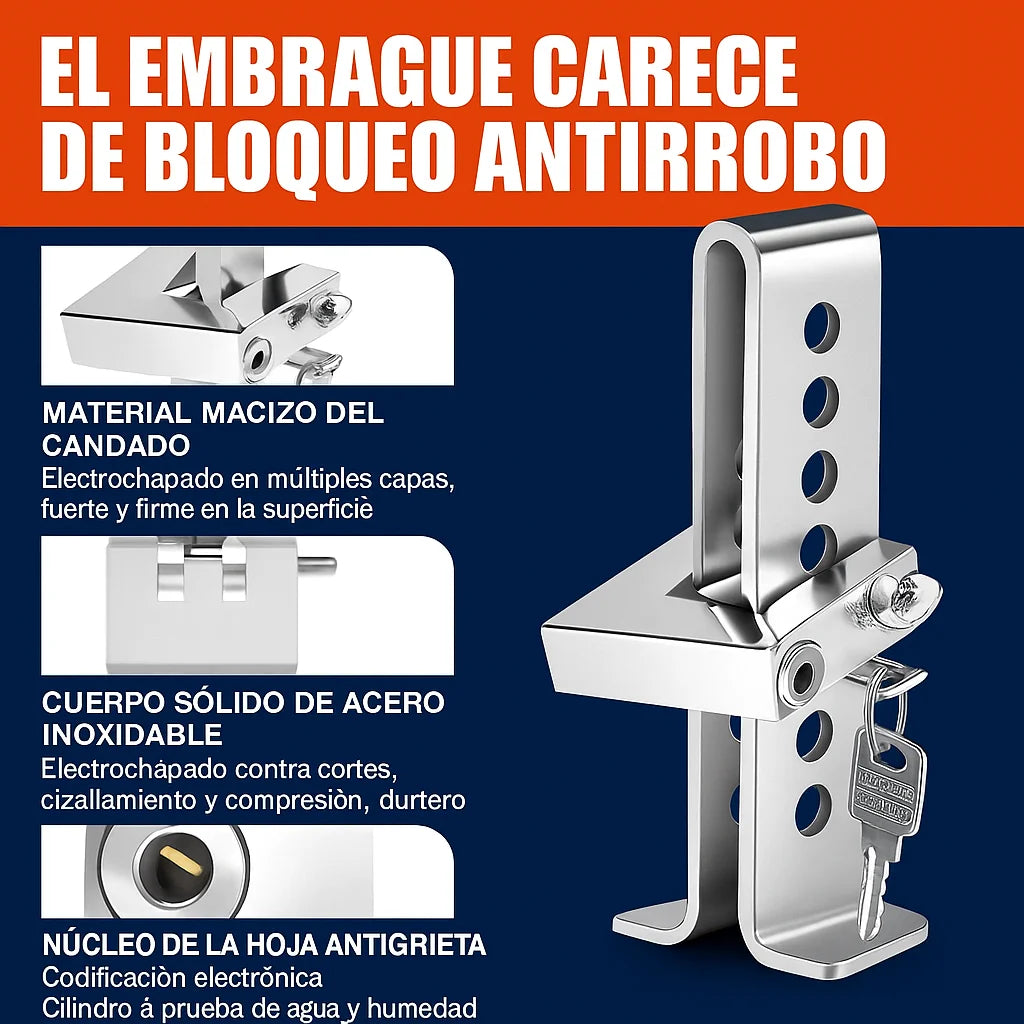 EL EMBRAGUE CARECE DE BLOQUEO ANTIRROBO

MATERIAL MACIZO DEL CANDADO
Electrochapado en múltiples capas, fuerte y firme en la superficiè

CUERPO SÓLIDO DE ACERO INOXIDABLE
Electrochápado contra cortes, cizallamiento y compresiòn, durtero

NÚCLEO DE LA HOJA ANTIGRIETA
Codificaciòn electrònica
Cilindro á prueba de agua y humedad