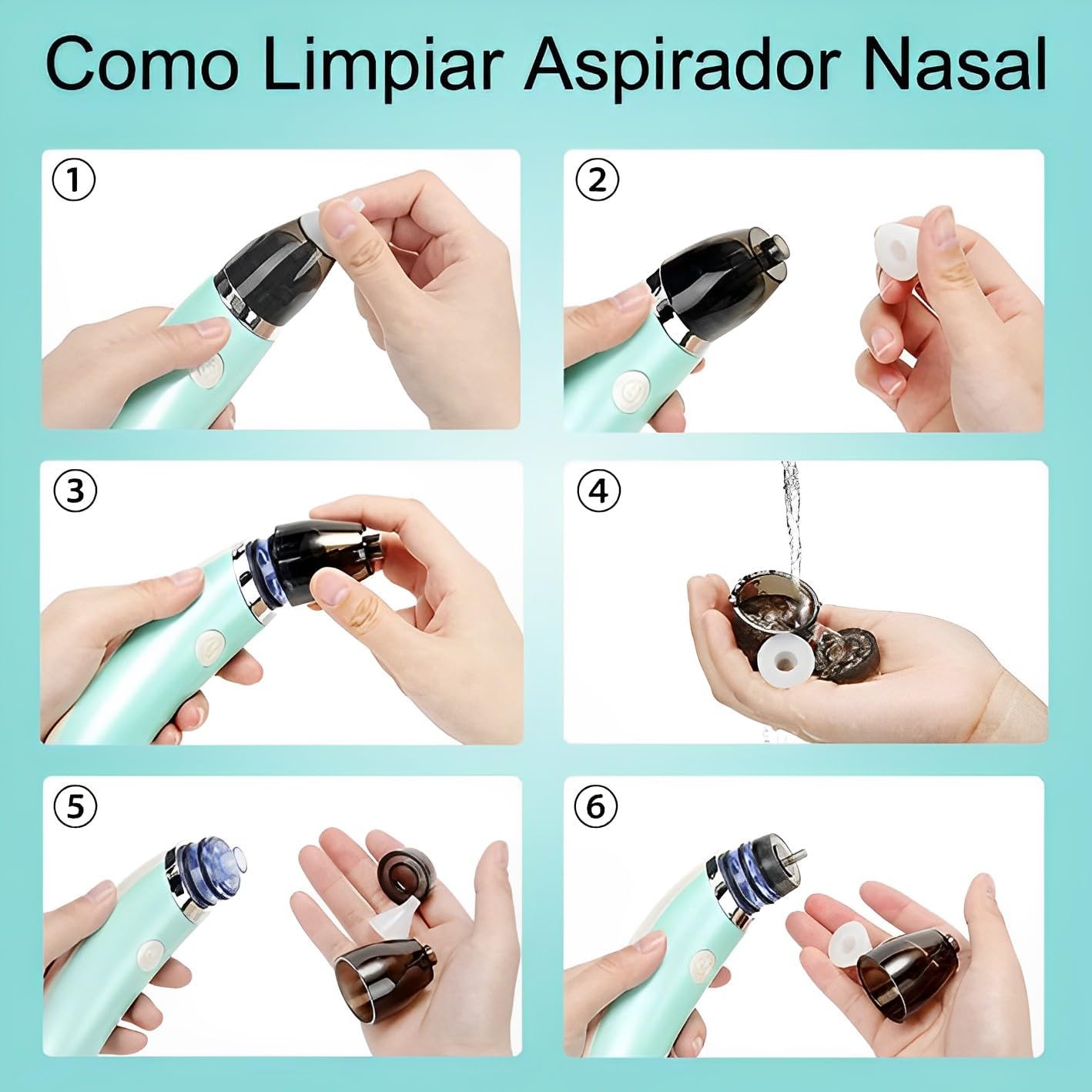 Como Limpiar Aspirador Nasal

①

②

③

④

⑤

⑥