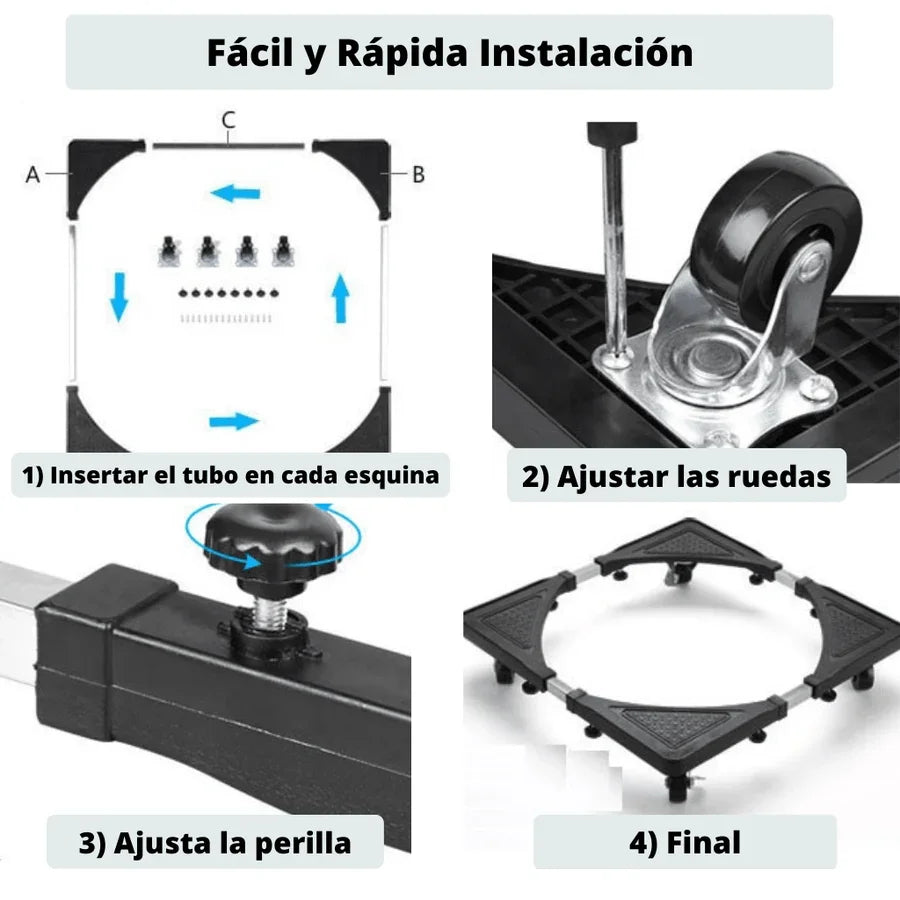 Fácil y Rápida Instalación

C

A

B

1) Insertar el tubo en cada esquina

2) Ajustar las ruedas

3) Ajusta la perilla

4) Final